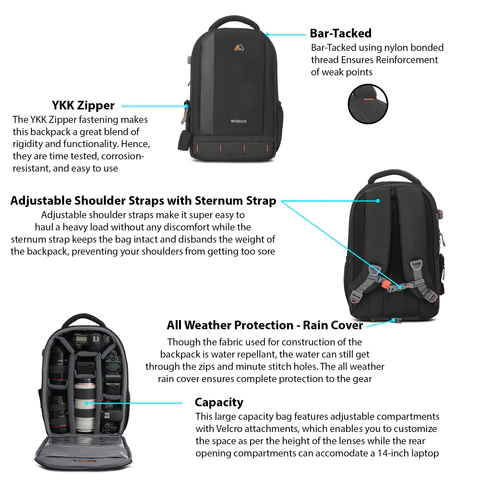 Bar-Tacked
Bar-Tacked using nylon bonded thread Ensures Reinforcement of weak points

MOBIUS

YKK Zipper
The YKK Zipper fastening makes this backpack a great blend of rigidity and functionality. Hence, they are time tested, corrosion-resistant, and easy to use

Adjustable Shoulder Straps with Sternum Strap
Adjustable shoulder straps make it super easy to haul a heavy load without any discomfort while the sternum strap keeps the bag intact and disbands the weight of the backpack, preventing your shoulders from getting too sore

All Weather Protection - Rain Cover
Though the fabric used for construction of the backpack is water repellant, the water can still get through the zips and minute stitch holes. The all weather rain cover ensures complete protection to the gear

Capacity
This large capacity bag features adjustable compartments with Velcro attachments, which enables you to customize the space as per the height of the lenses while the rear opening compartments can accomodate a 14-inch laptop