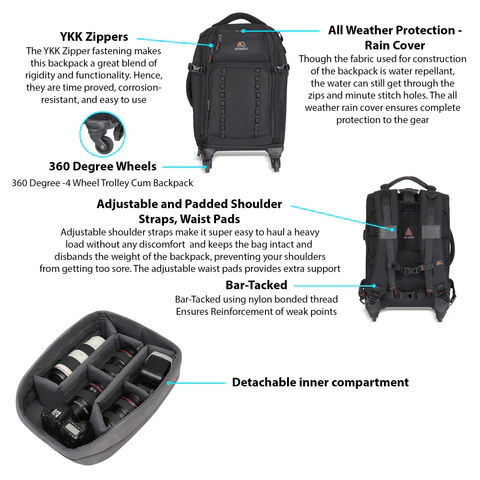 YKK Zippers
The YKK Zipper fastening makes this backpack a great blend of rigidity and functionality. Hence, they are time proved, corrosion-resistant, and easy to use

All Weather Protection - Rain Cover
Though the fabric used for construction of the backpack is water repellant, the water can still get through the zips and minute stitch holes. The all weather rain cover ensures complete protection to the gear

360 Degree Wheels
360 Degree -4 Wheel Trolley Cum Backpack

Adjustable and Padded Shoulder Straps, Waist Pads
Adjustable shoulder straps make it super easy to haul a heavy load without any discomfort and keeps the bag intact and disbands the weight of the backpack, preventing your shoulders from getting too sore. The adjustable waist pads provides extra support

Bar-Tacked
Bar-Tacked using nylon bonded thread Ensures Reinforcement of weak points

Detachable inner compartment